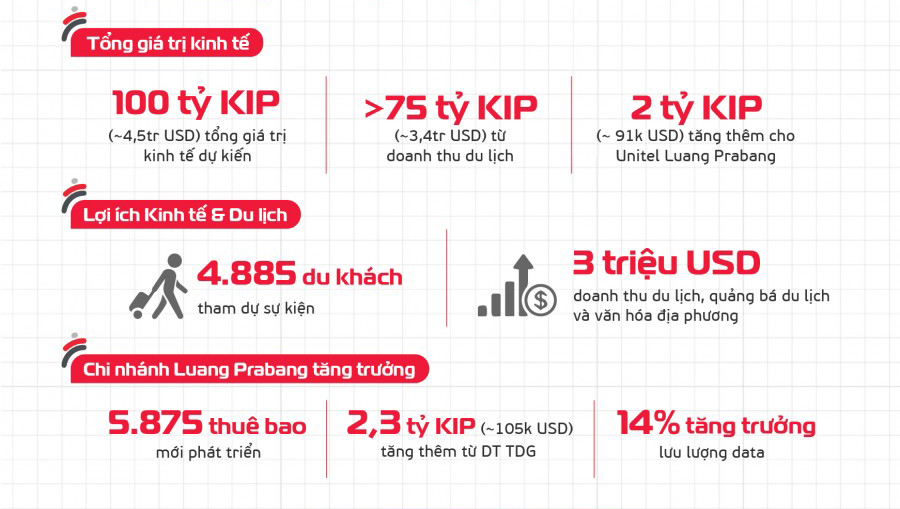 Tổng giá trị kinh tế

100 tỷ KIP
(~4,5tr USD) tổng giá trị kinh tế dự kiến

>75 tỷ KIP
(~3,4tr USD) từ doanh thu du lịch

2 tỷ KIP
(~ 91k USD) tăng thêm cho Unitel Luang Prabang

Lợi ích Kinh tế & Du lịch

4.885 du khách
tham dự sự kiện

3 triệu USD
doanh thu du lịch, quảng bá du lịch và văn hóa địa phương

Chi nhánh Luang Prabang tăng trưởng

5.875 thuê bao
mới phát triển

2,3 tỷ KIP (~105k USD)
tăng thêm từ DT TDG

14% tăng trưởng
lưu lượng data