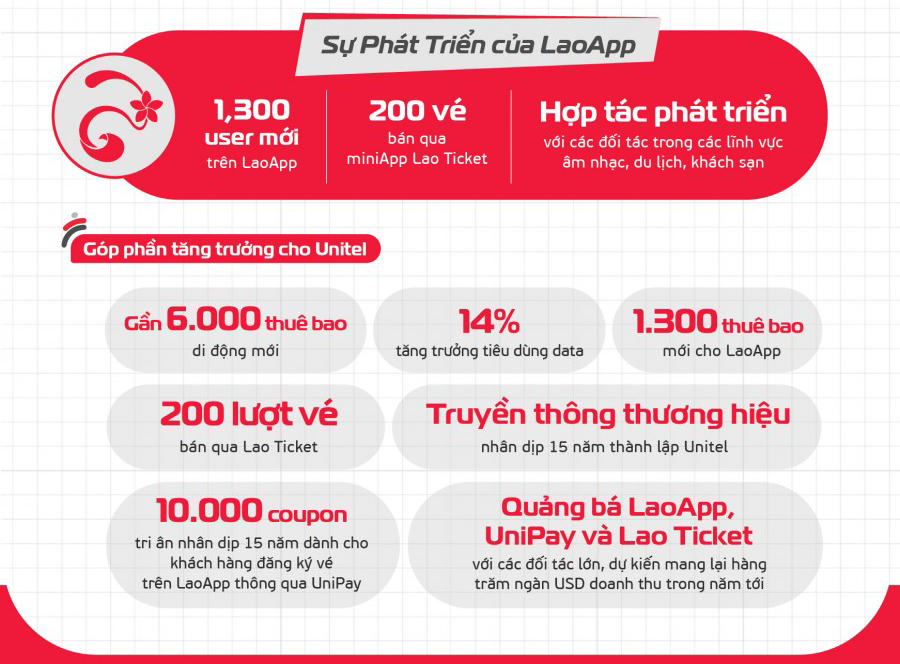 Sự Phát Triển của LaoApp

1,300 user mới trên LaoApp

200 vé bán qua miniApp Lao Ticket

Hợp tác phát triển với các đối tác trong các lĩnh vực âm nhạc, du lịch, khách sạn

Góp phần tăng trưởng cho Unitel

Gần 6.000 thuê bao di động mới

14% tăng trưởng tiêu dùng data

1.300 thuê bao mới cho LaoApp

200 lượt vé bán qua Lao Ticket

Truyền thông thương hiệu nhân dịp 15 năm thành lập Unitel

10.000 coupon tri ân nhân dịp 15 năm dành cho khách hàng đăng ký vé trên LaoApp thông qua UniPay

Quảng bá LaoApp, UniPay và Lao Ticket với các đối tác lớn, dự kiến mang lại hàng trăm ngàn USD doanh thu trong năm tới